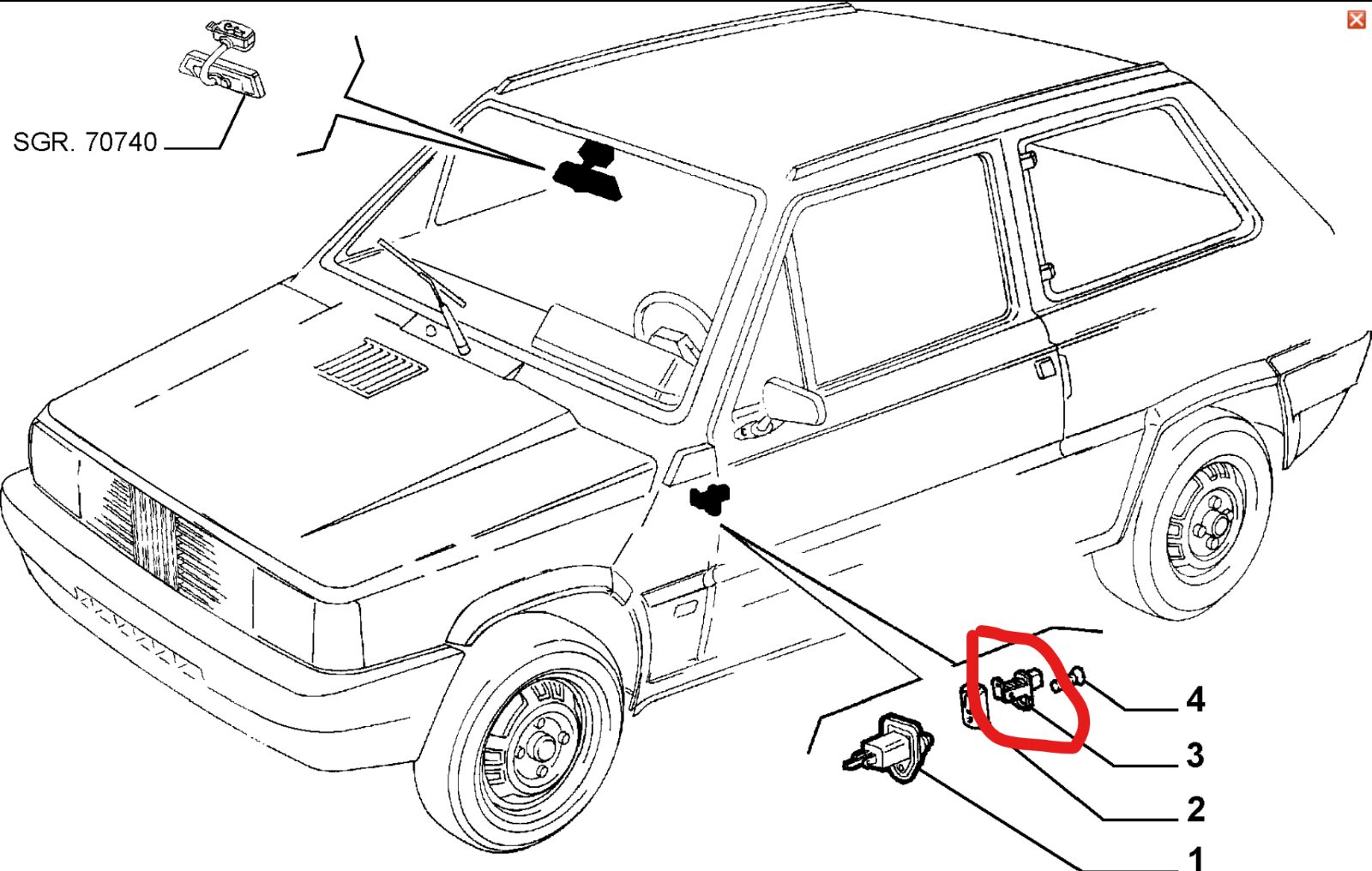 SGR. 70740

4

3

2

1