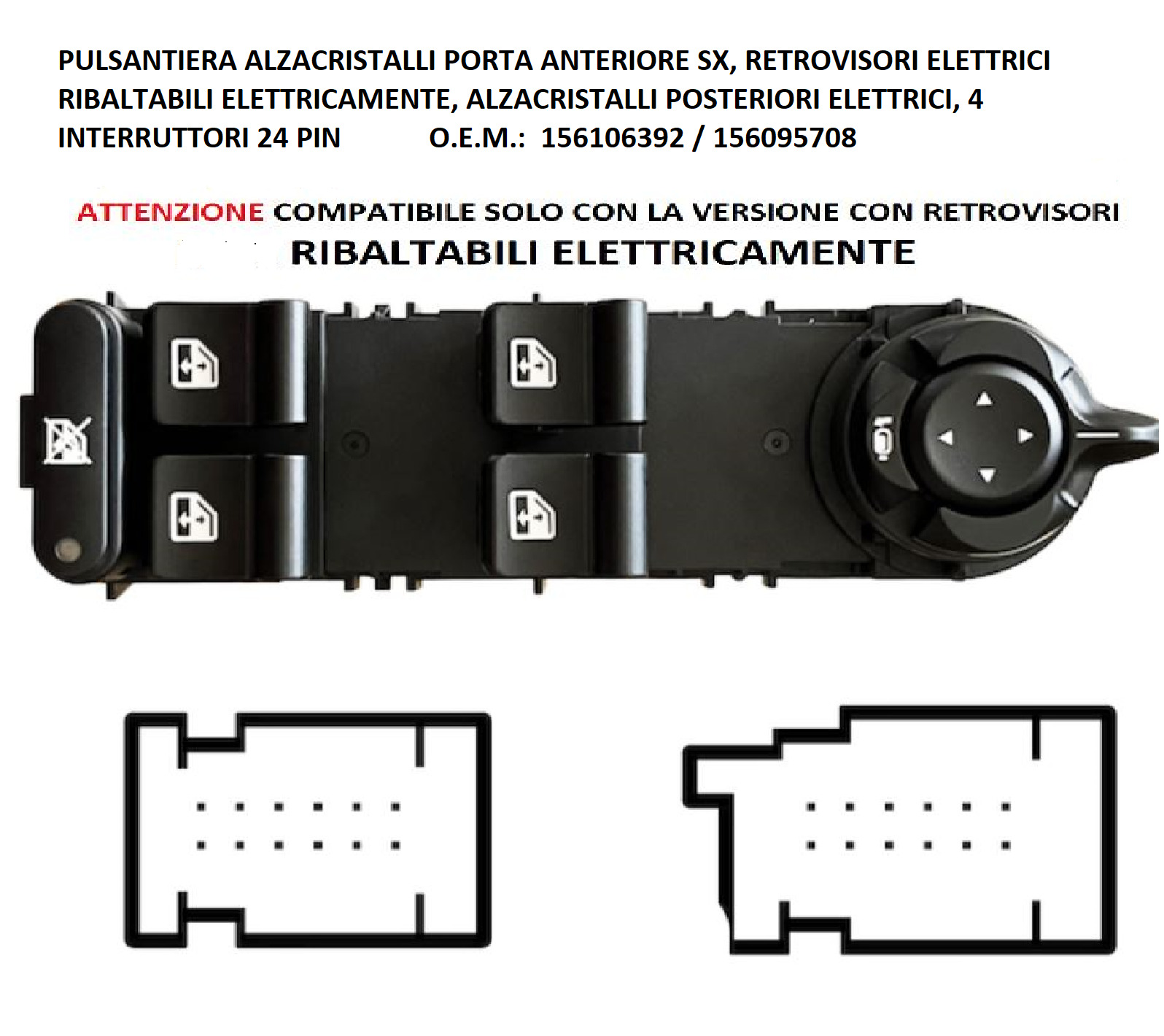 PULSANTIERA ALZACRISTALLI PORTA ANTERIORE SX, RETROVISORI ELETTRICI RIBALTABILI ELETTRICAMENTE, ALZACRISTALLI POSTERIORI ELETTRICI, 4 INTERRUTTORI 24 PIN O.E.M.: 156106392 / 156095708

ATTENZIONE COMPATIBILE SOLO CON LA VERSIONE CON RETROVISORI RIBALTABILI ELETTRICAMENTE